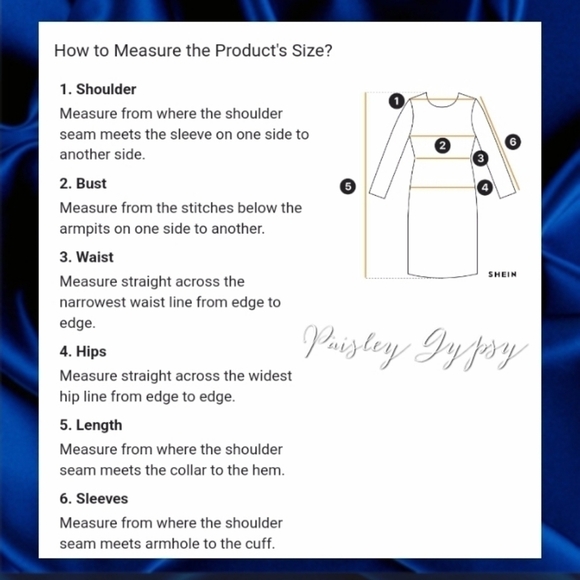 How to Measure the Product's Size?

1. Shoulder

Measure from where the shoulder seam meets the sleeve on one side to another side.

2. Bust

Measure from the stitches below the armpits on one side to another.

3. Waist

Measure straight across the narrowest waist line from edge to edge.

4. Hips

Measure straight across the widest hip line from edge to edge.

5. Length

Measure from where the shoulder seam meets the collar to the hem.

6. Sleeves

Measure from where the shoulder seam meets armhole to the cuff.

1 2 3 4 5 6

SHEIN

Paisley Gypsy